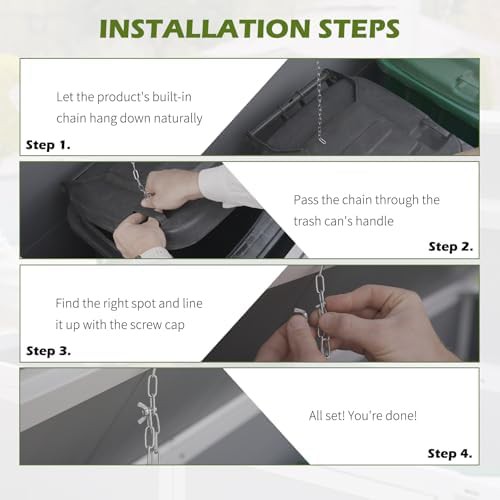 INSTALLATION STEPS

Let the product's built-in chain hang down naturally

Step 1.

Pass the chain through the trash can's handle

Step 2.

Find the right spot and line it up with the screw cap

Step 3.

All set! You're done!

Step 4.